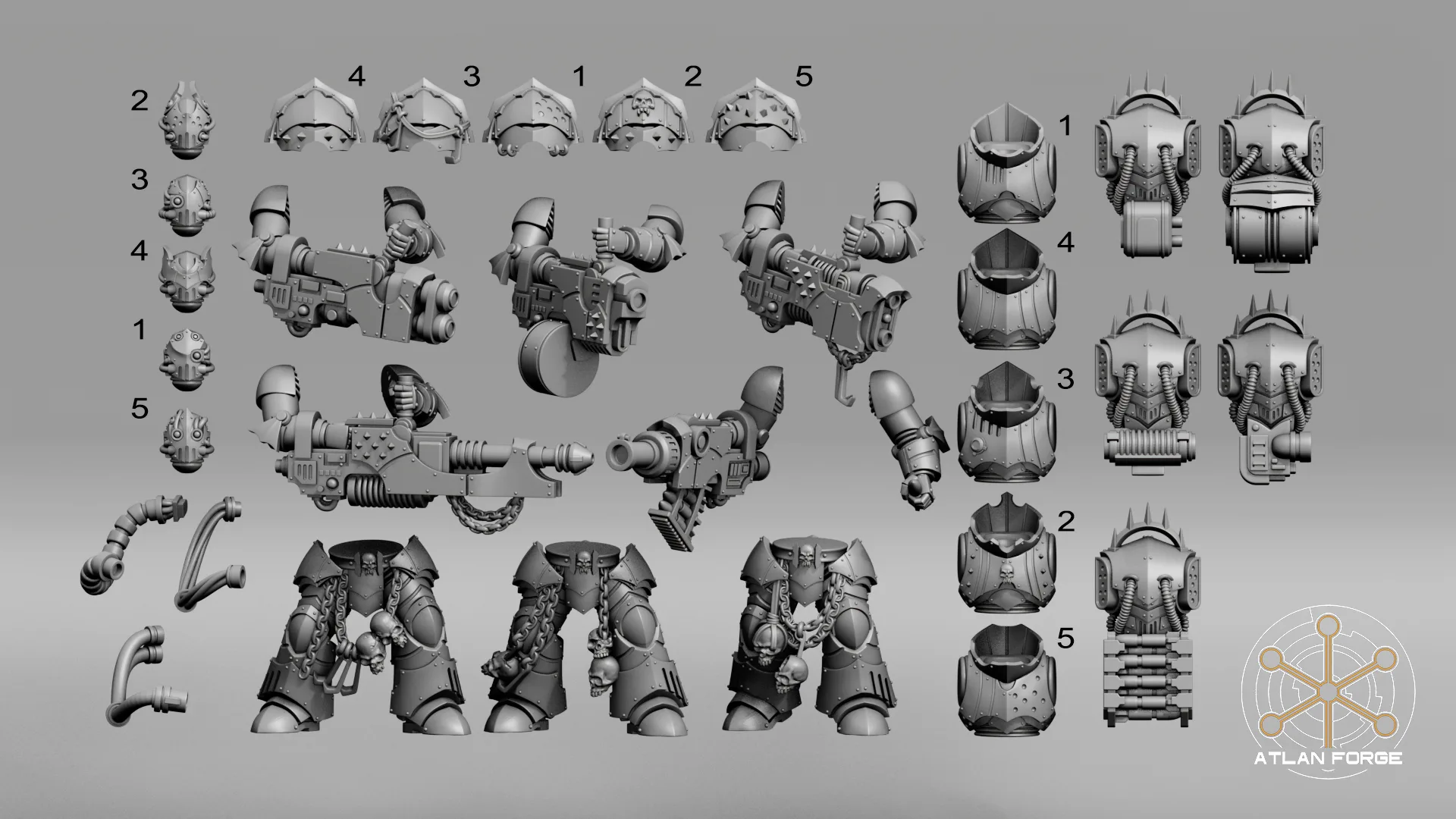 2
3
4
1
5

4 3 1 2 5

1
4
3
2
5

ATLAN FORGE