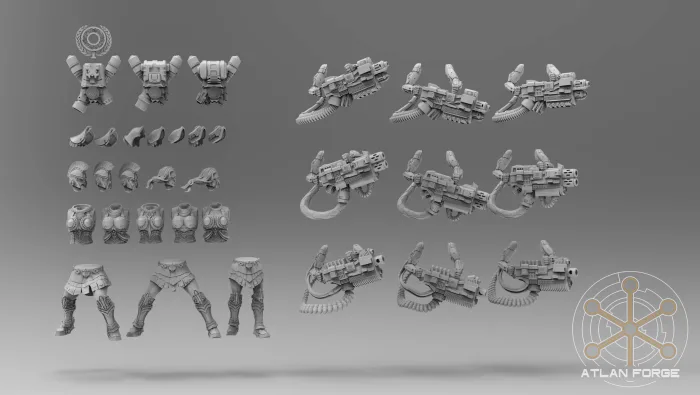 ATLAN FORGE